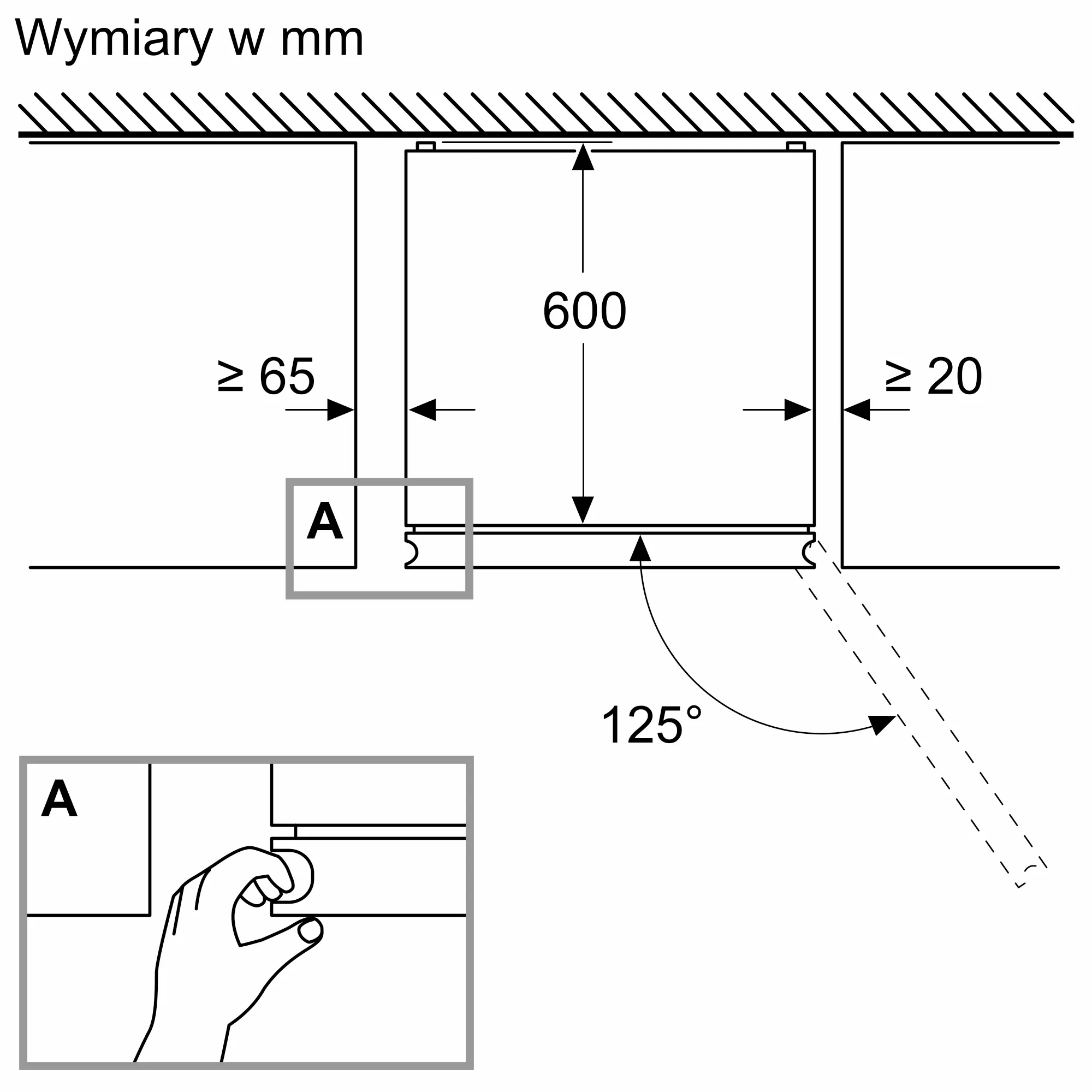 Wymiary w mm

600

≥ 65

≥ 20

A

125°

A